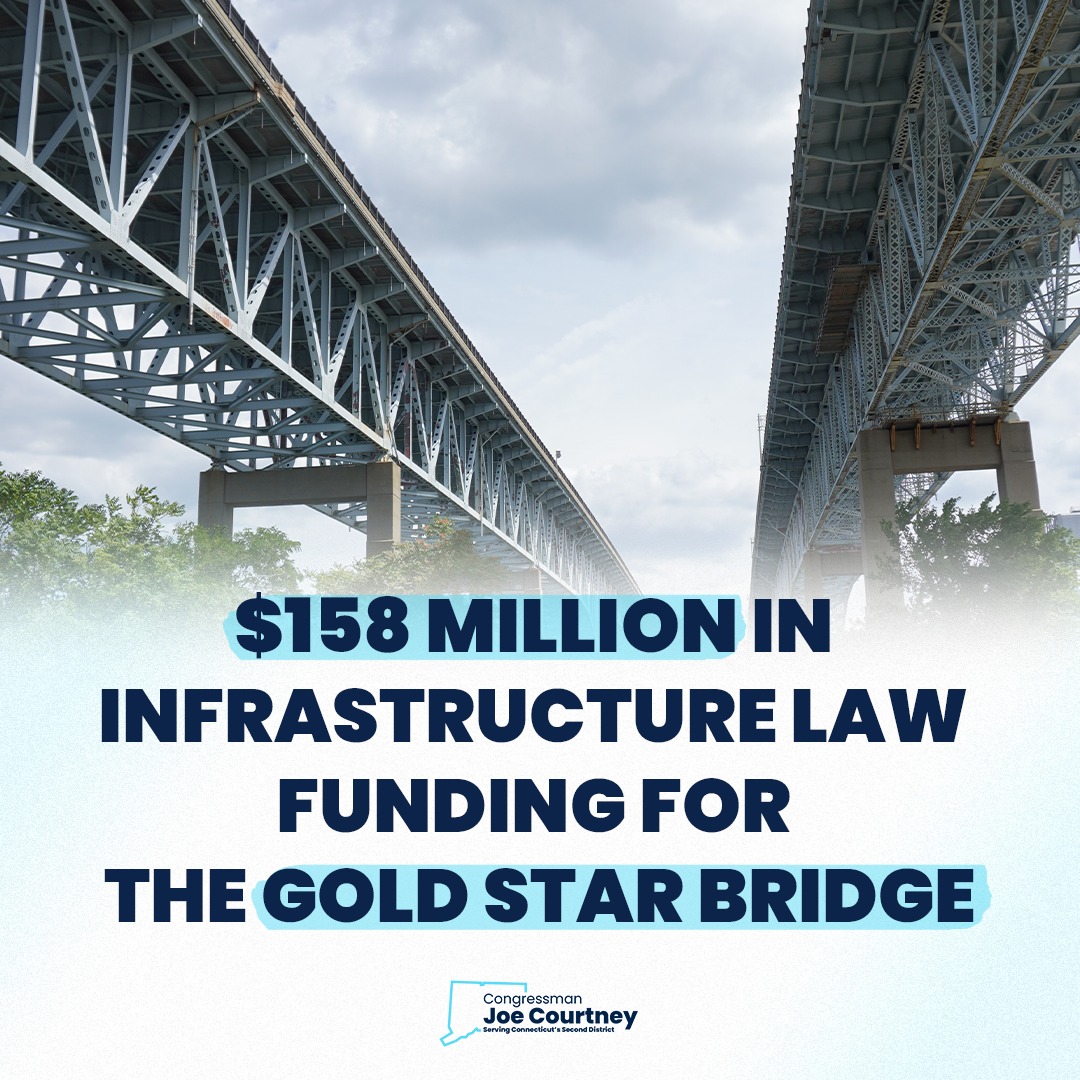 $158 MILLION IN INFRASTRUCTURE LAW FUNDING FOR THE GOLD STAR BRIDGE

Congressman
Joe Courtney
Serving Connecticut's Second District