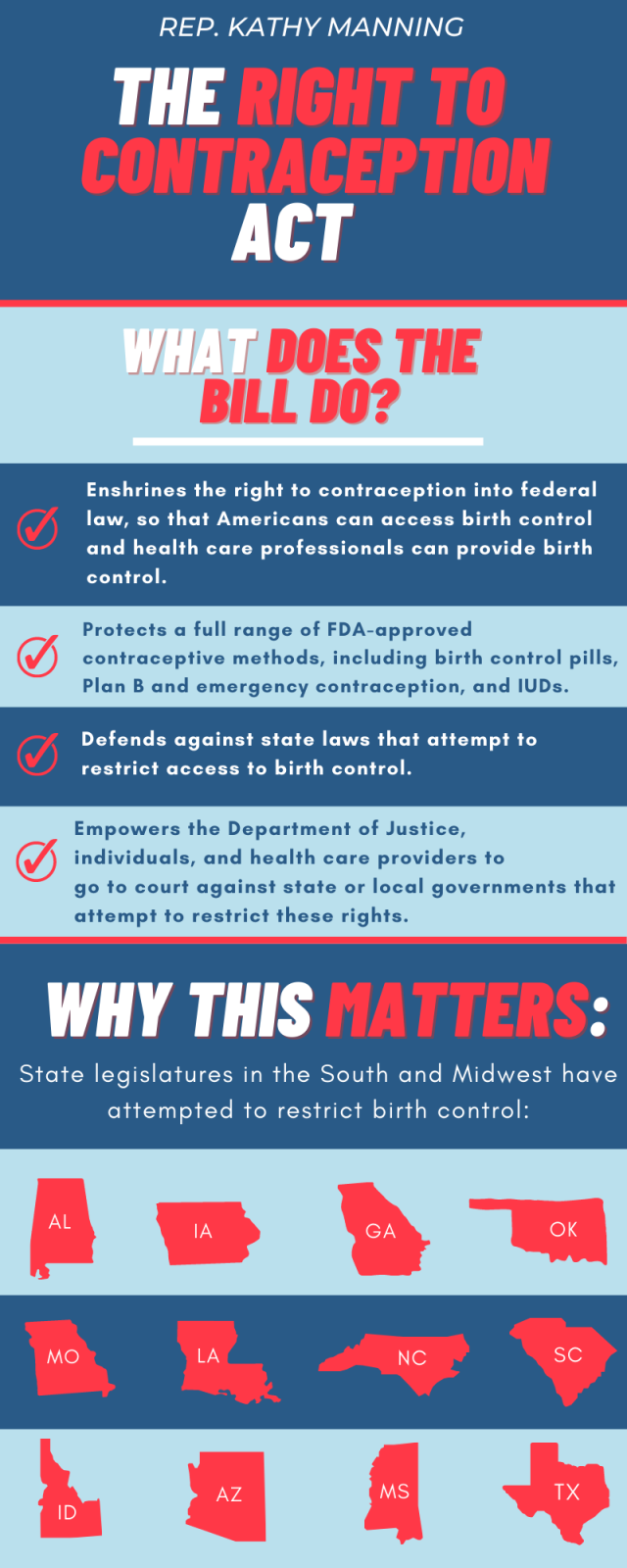 REP. KATHY MANNING

THE RIGHT TO CONTRACEPTION ACT

WHAT DOES THE BILL DO?

Enshrines the right to contraception into federal law, so that Americans can access birth control and health care professionals can provide birth control.

Protects a full range of FDA-approved contraceptive methods, including birth control pills, Plan B and emergency contraception, and IUDs.

Defends against state laws that attempt to restrict access to birth control.

Empowers the Department of Justice, individuals, and health care providers to go to court against state or local governments that attempt to restrict these rights.

WHY THIS MATTERS:

State legislatures in the South and Midwest have attempted to restrict birth control:

AL IA GA OK

MO LA NC SC

ID AZ MS TX